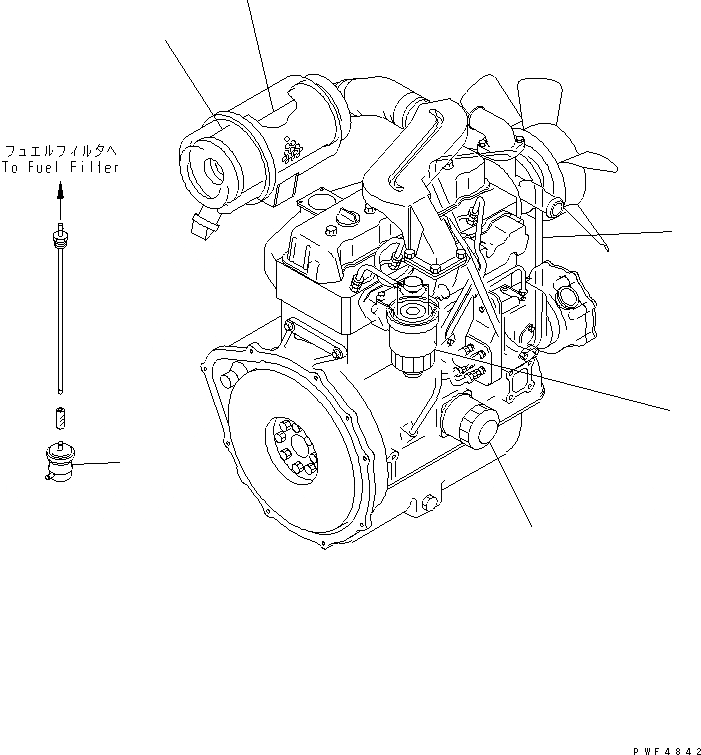 フュエルフィルタへ
To Fuel Filter

PWF4842