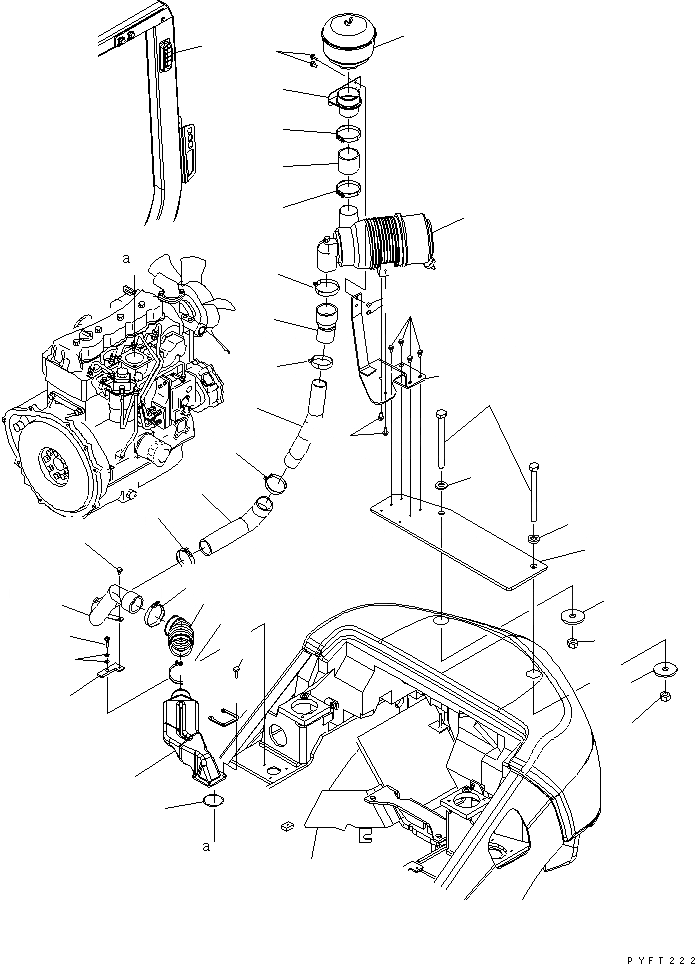 a

a

PYFT222