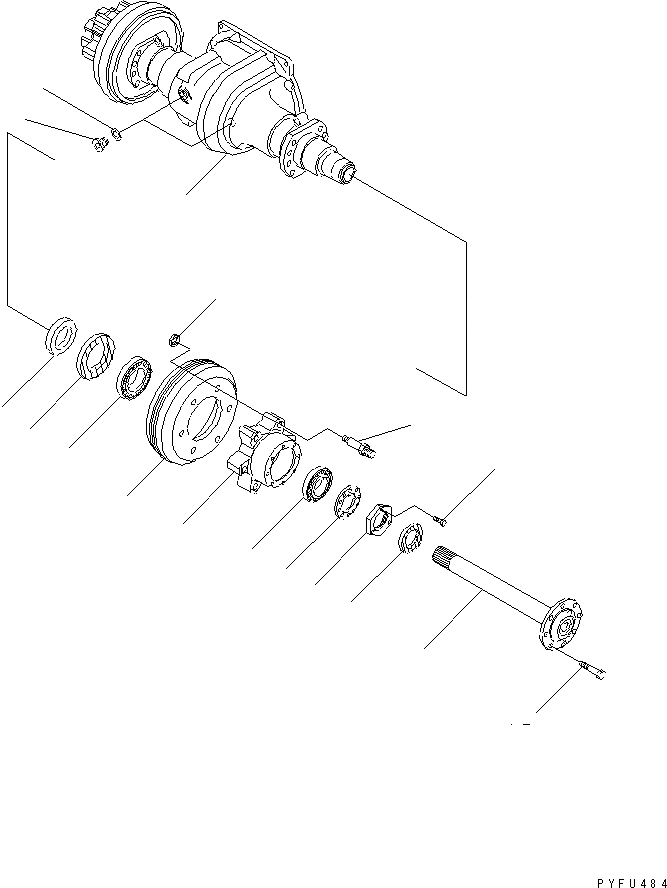 PYFU484