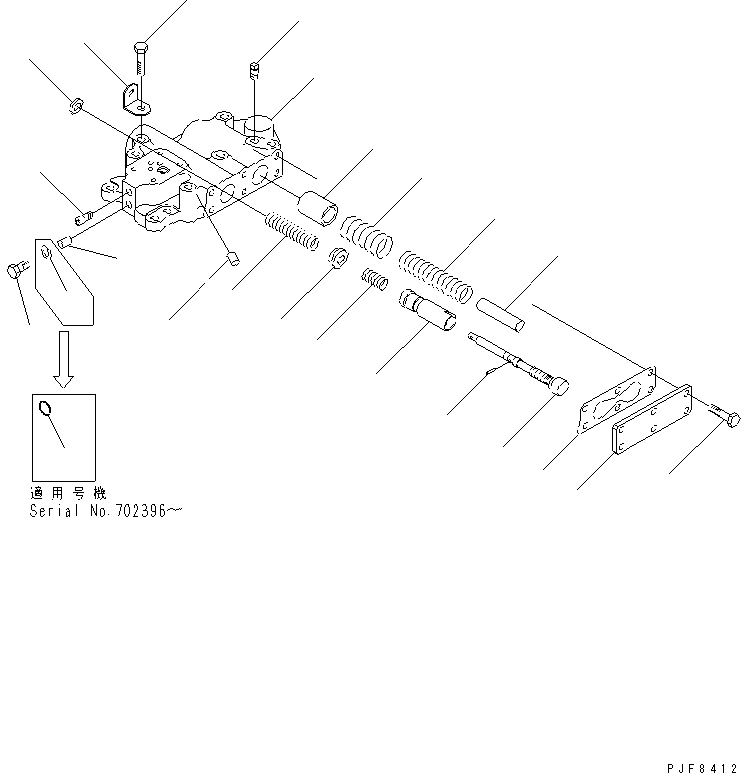 適用号機
Serial No.702396~

PJF8412