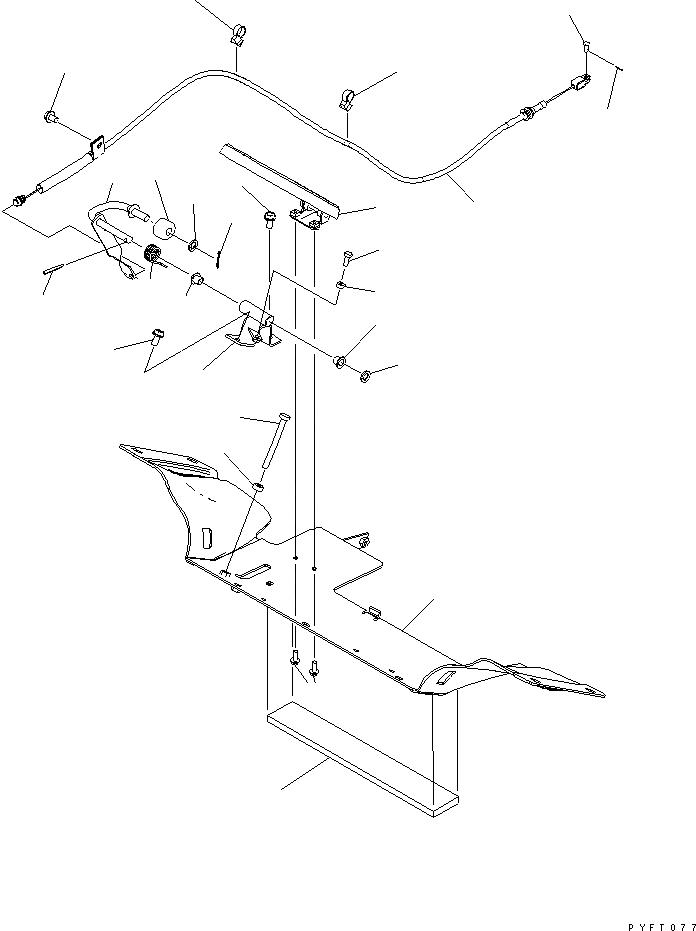 PYFT077