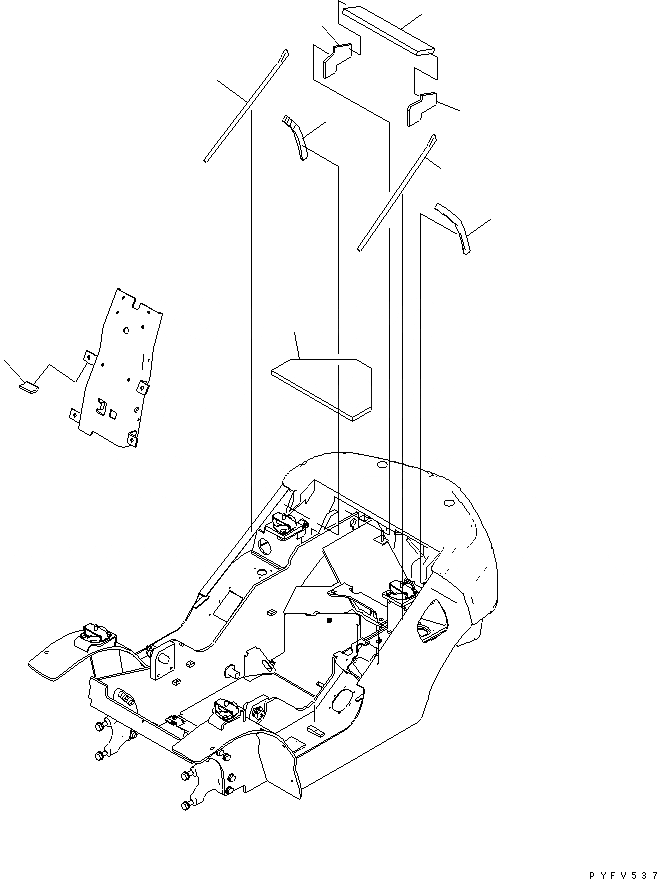 PYFV537