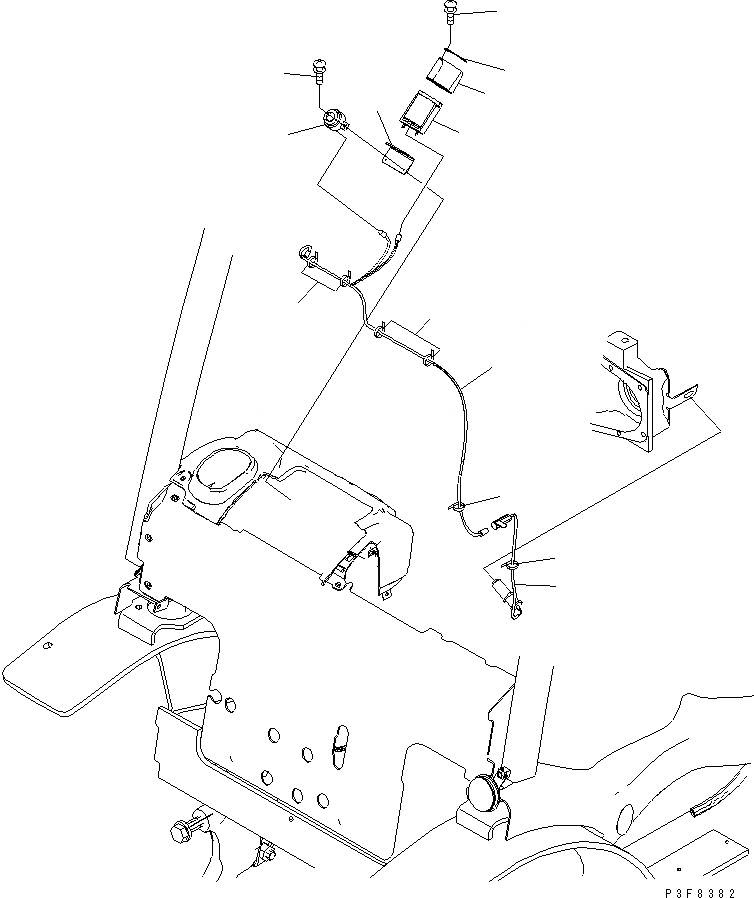 P3F8382