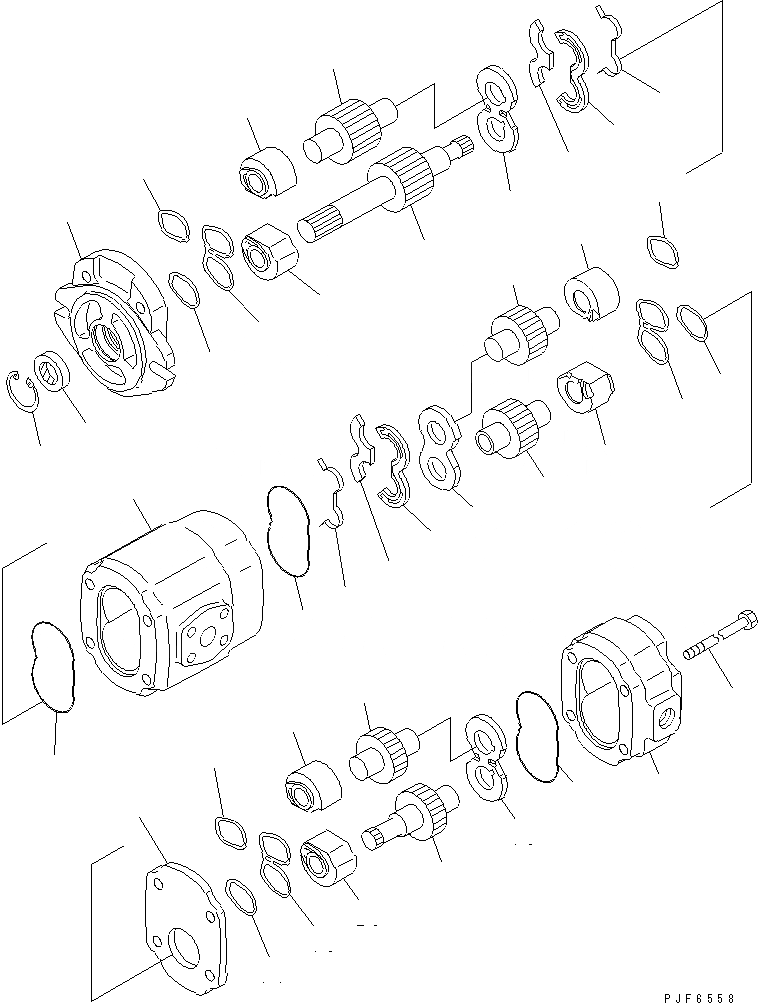 PJF6558