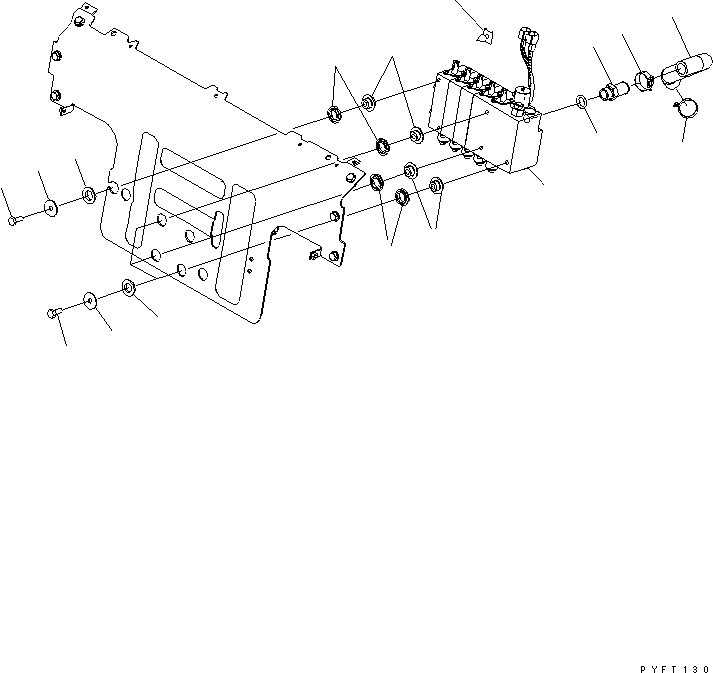 PYFT130