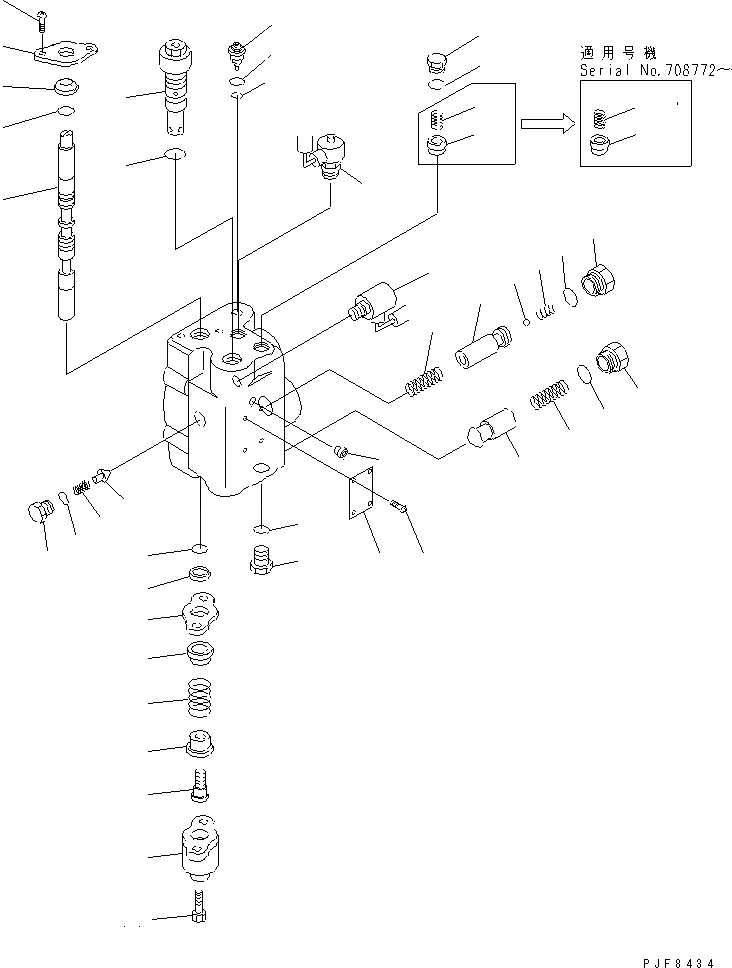 適用号機
Serial No.708772~

PJF8434