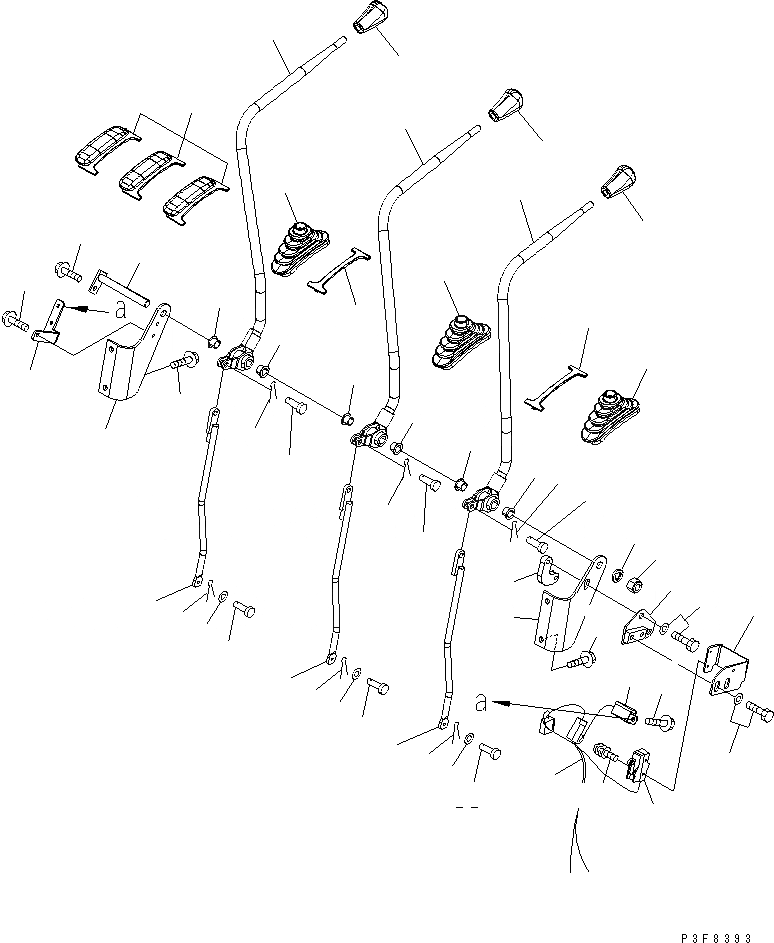 a

a

P3F8393