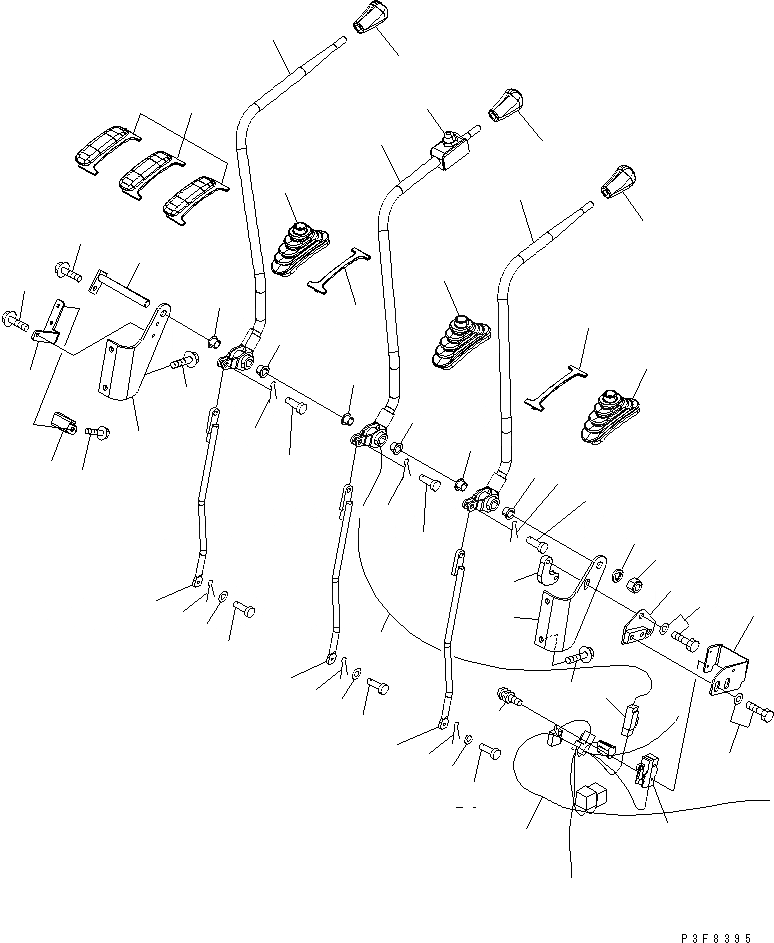 P3F8395