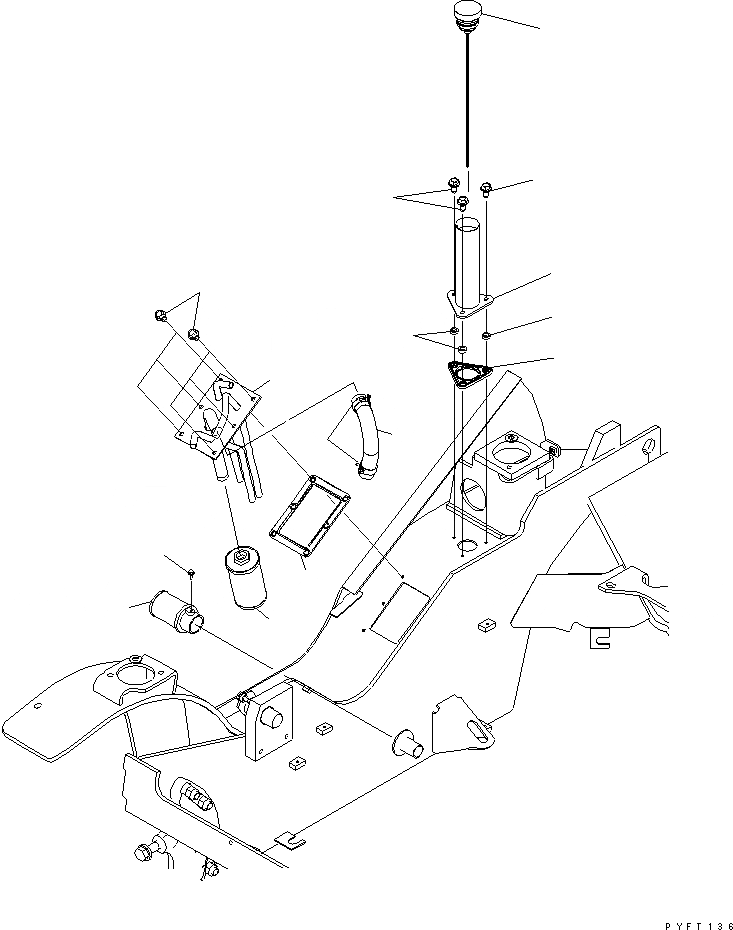 PYFT136