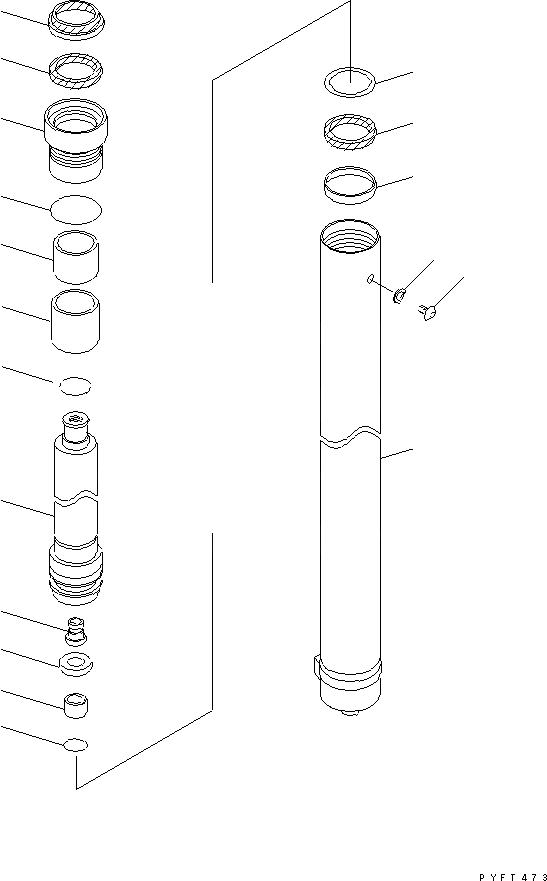 PYFT473