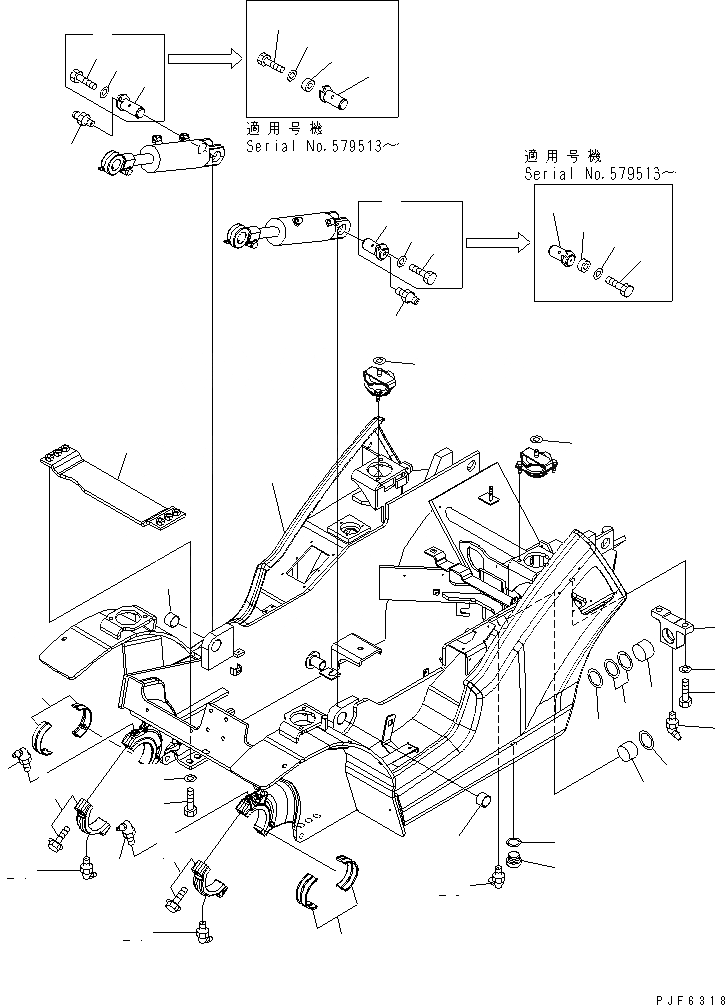 適用号機
Serial No.579513～

適用号機
Serial No.579513～

PJF6318