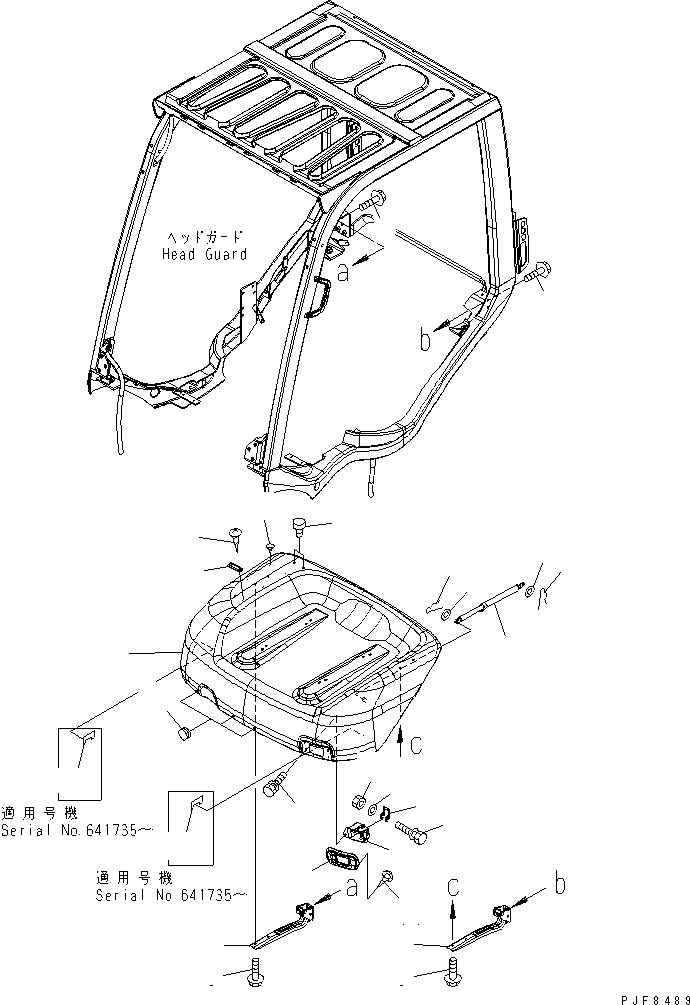 ヘッドガード
Head Guard

a

b

c

適用号機
Serial No.641735~

適用号機
Serial No 641735~

a

c

b

PJF8489