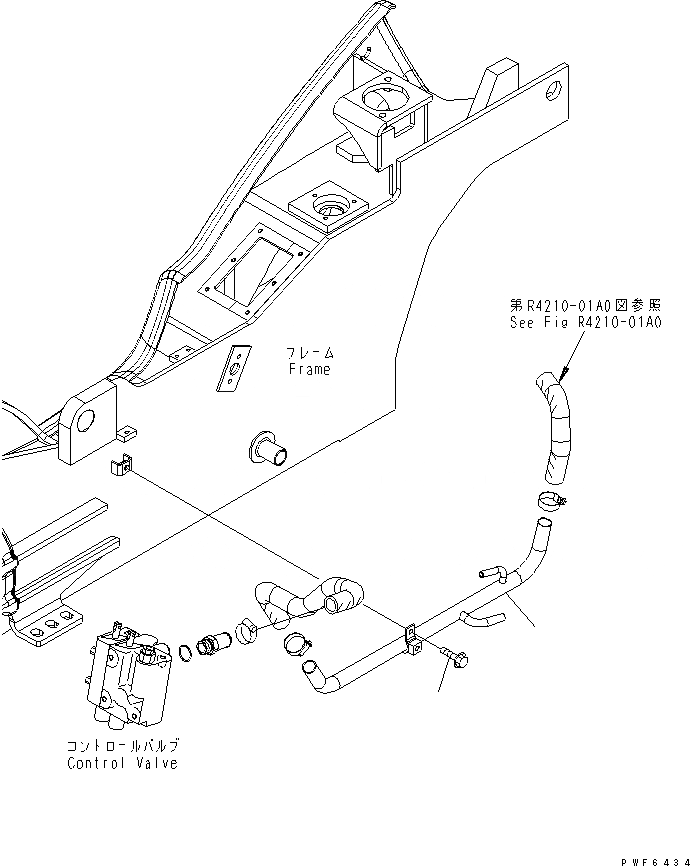 第R4210-01A0図参照
See Fig R4210-01A0

フレーム
Frame

コントロールバルブ
Control Valve

PWF6434