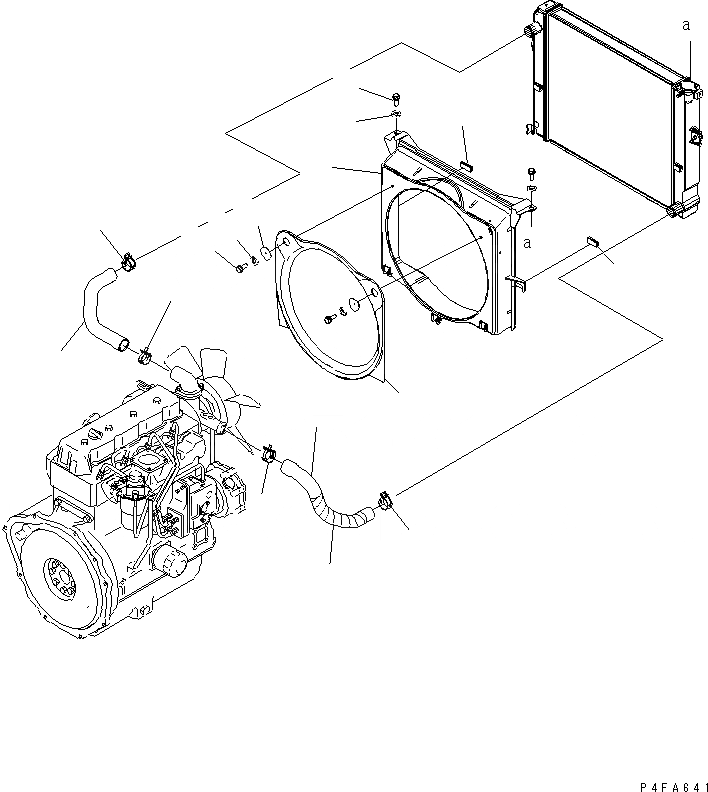 a

a

P4FA641