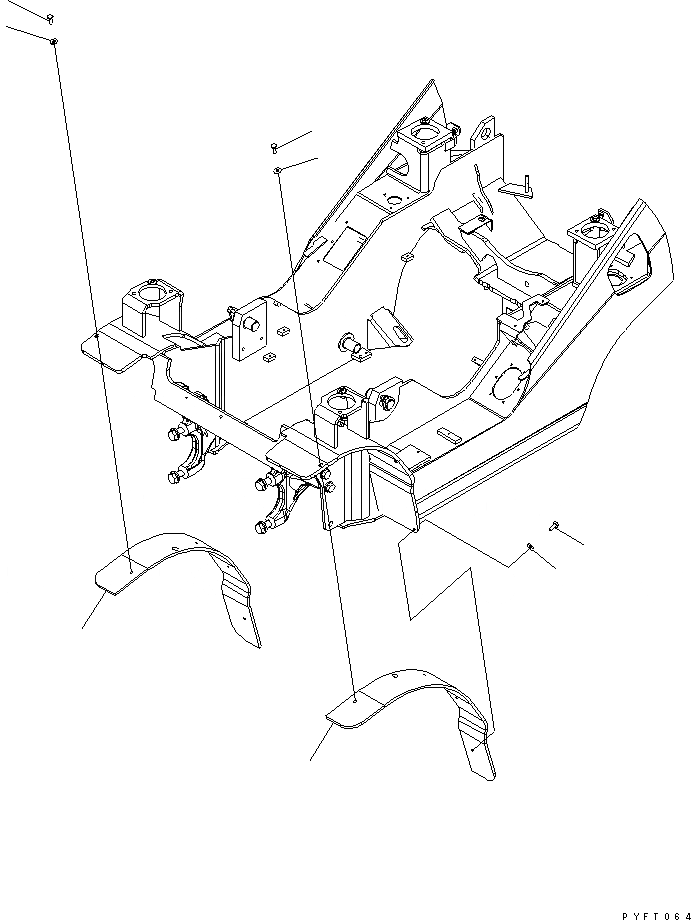 PYFT064