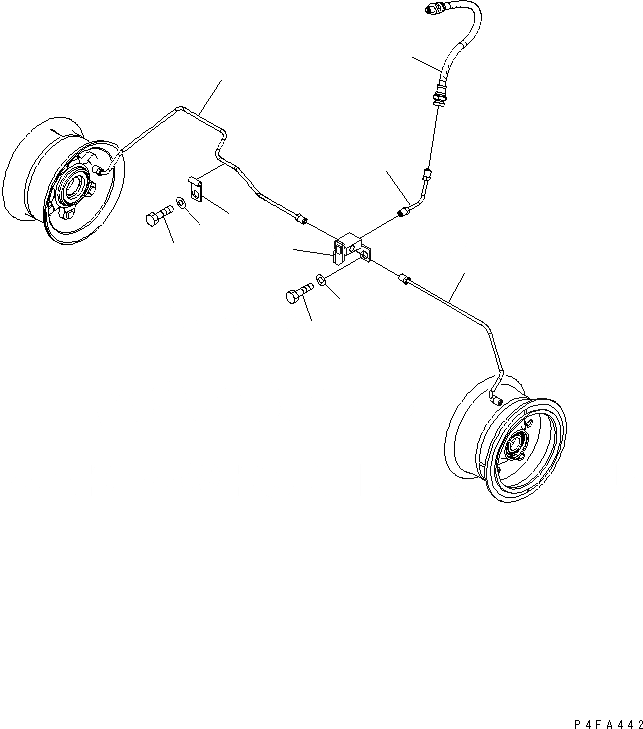 P4FA442