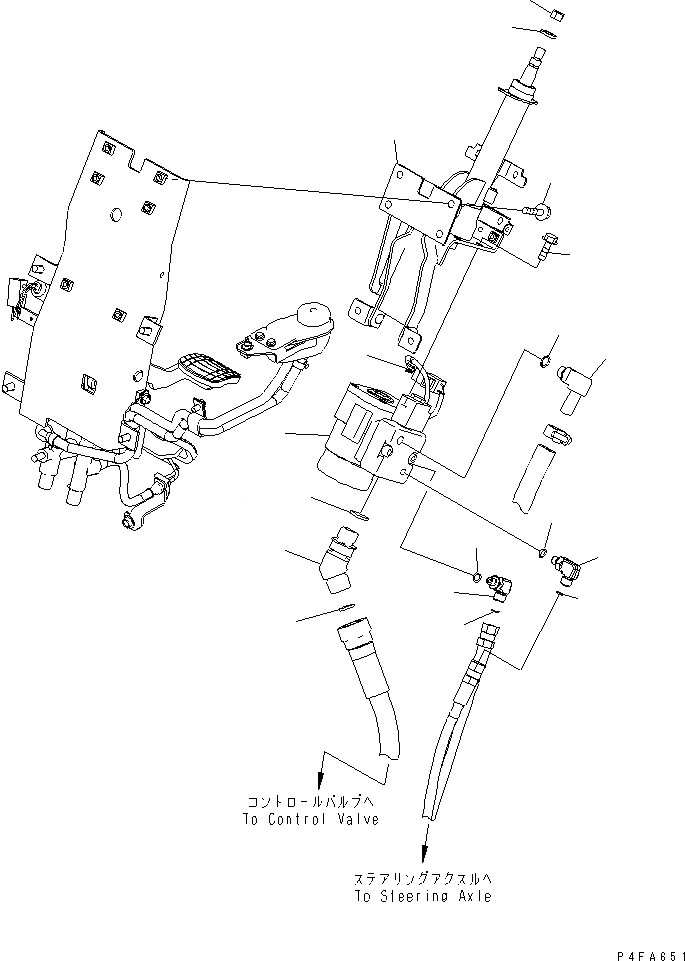 コントロールバルブへ
To Control Valve

ステアリングアクスルへ
To Steering Axle

P4FA651