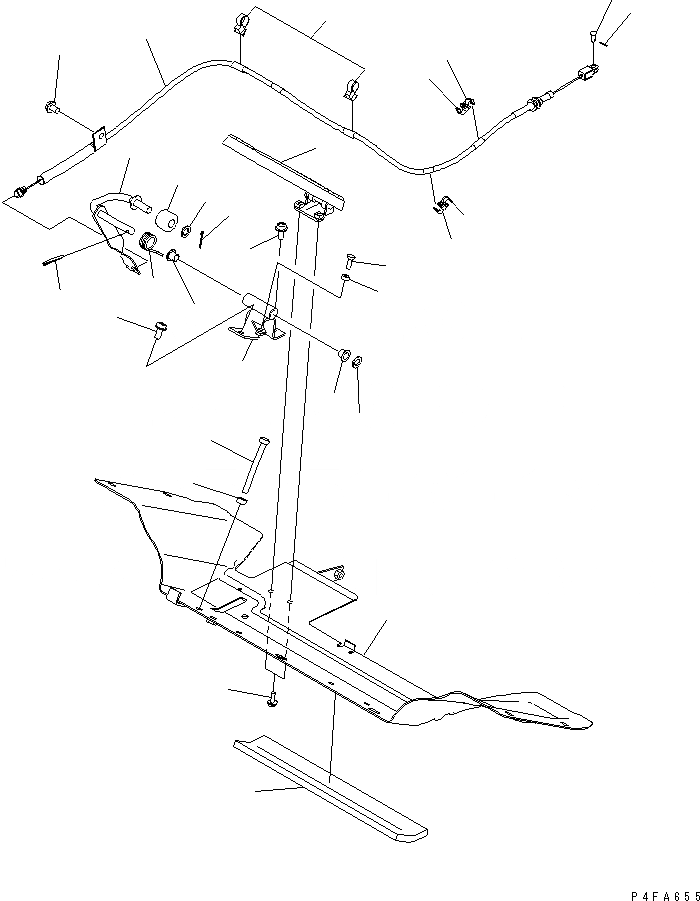 P4FA655