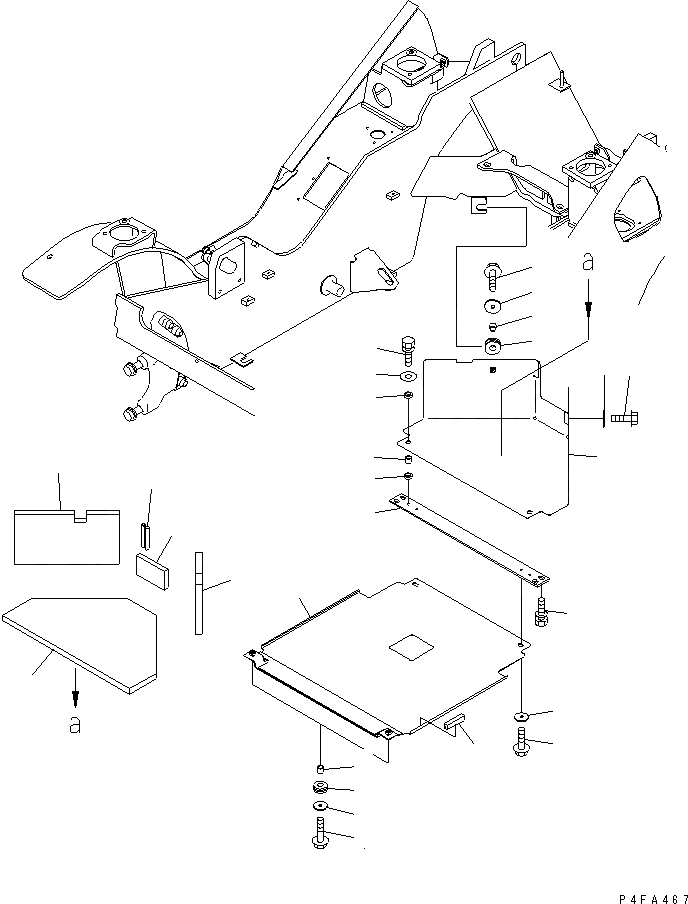 a

a

P4FA467