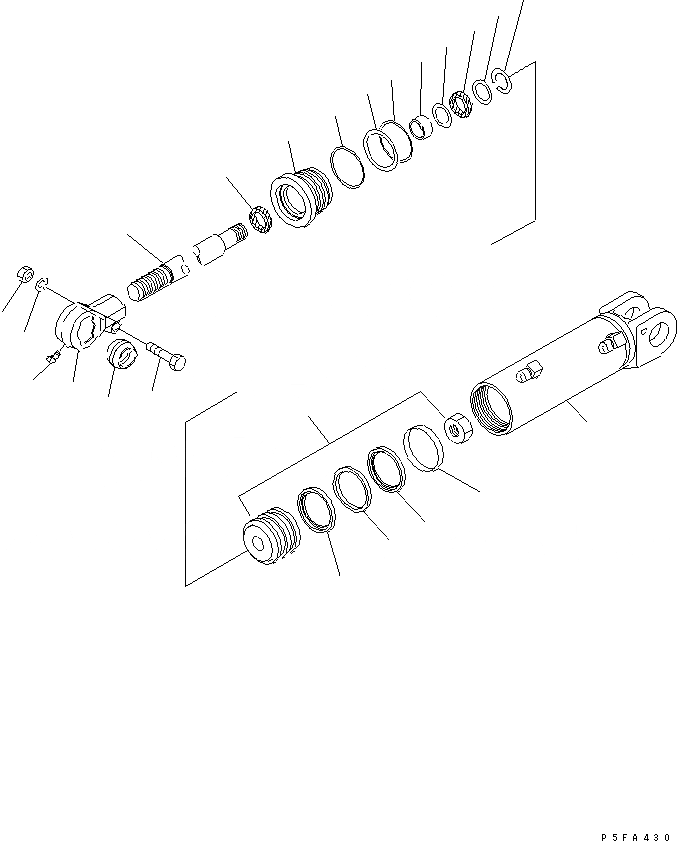 P5FA430