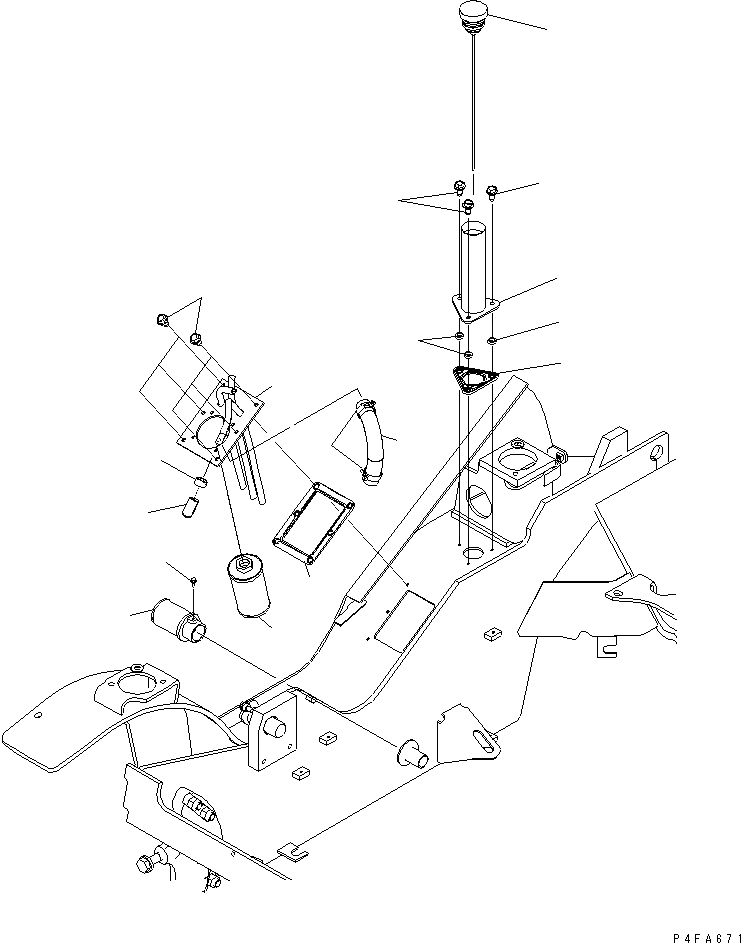 P4FA671