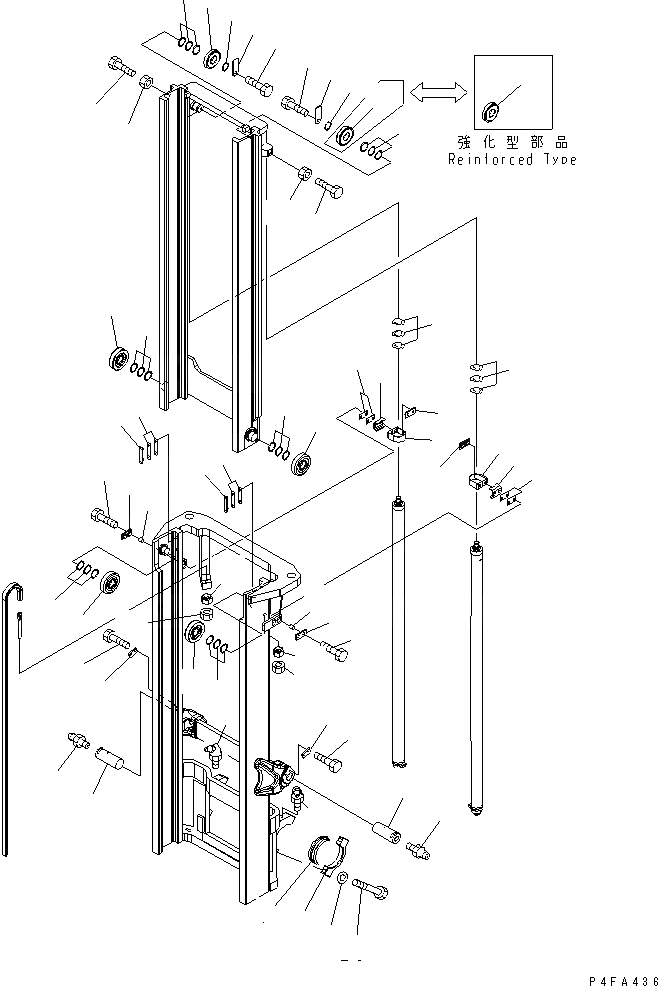 強化型部品
Reinforced Type

P4FA436