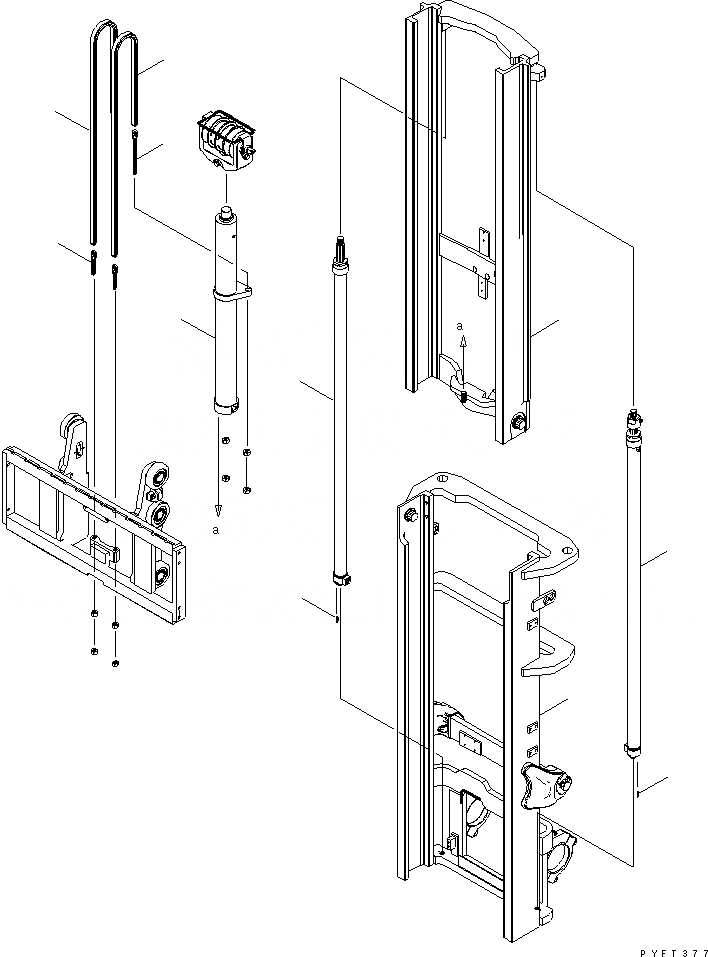 a

a

PYFT377