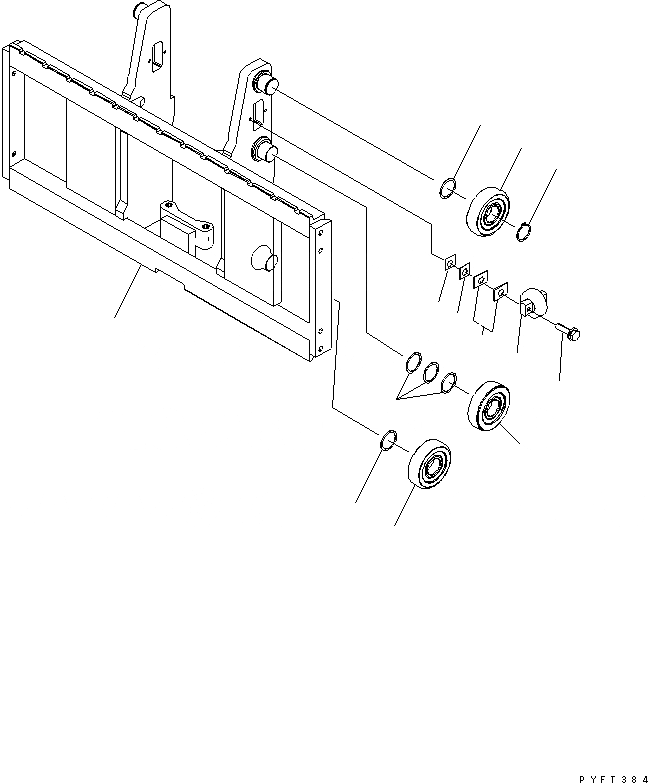 PYFT384