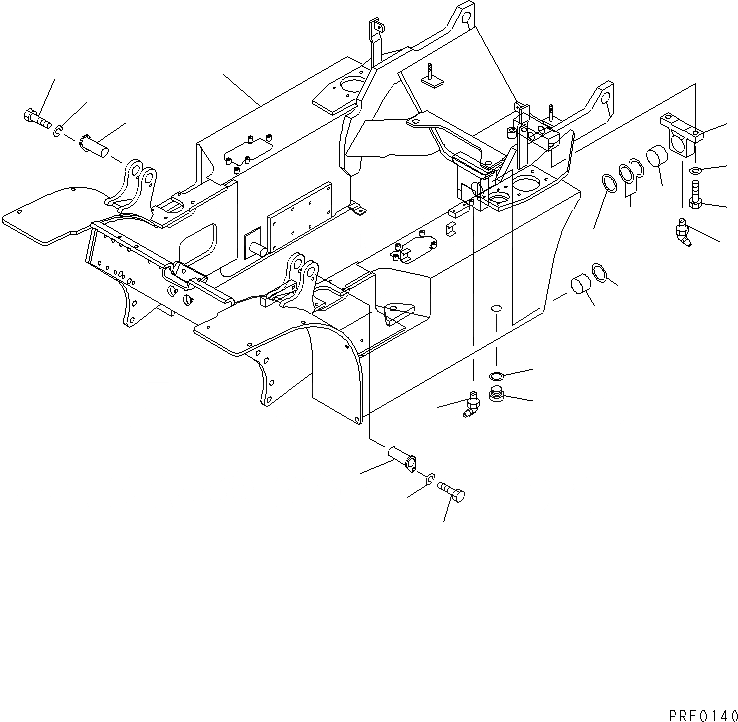 PRF0140