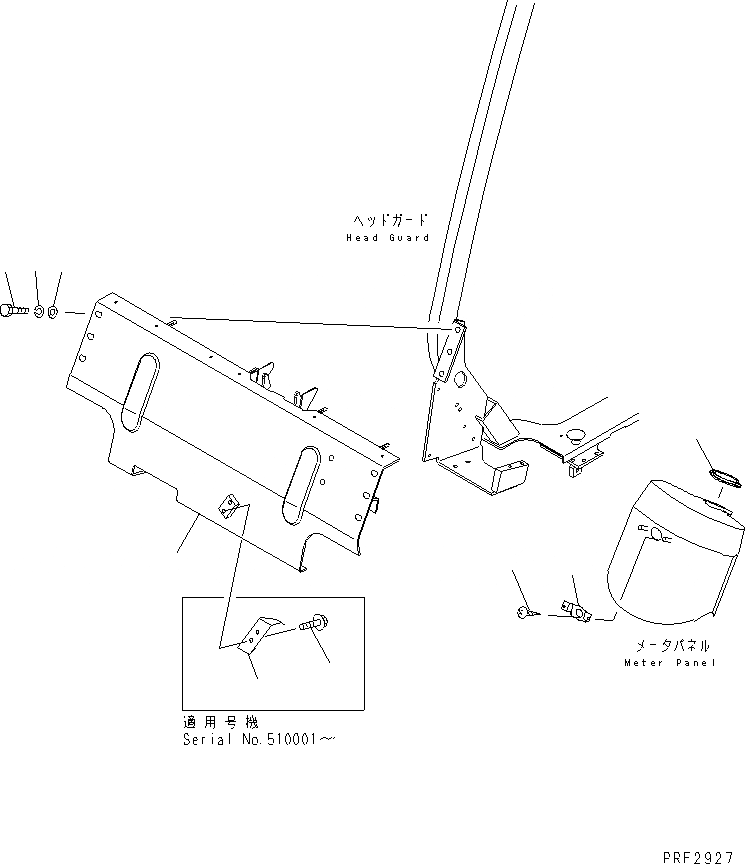 ヘッドガード
Head Guard

メータパネル
Meter Panel

適用号機
Serial No.510001～

PRF2927