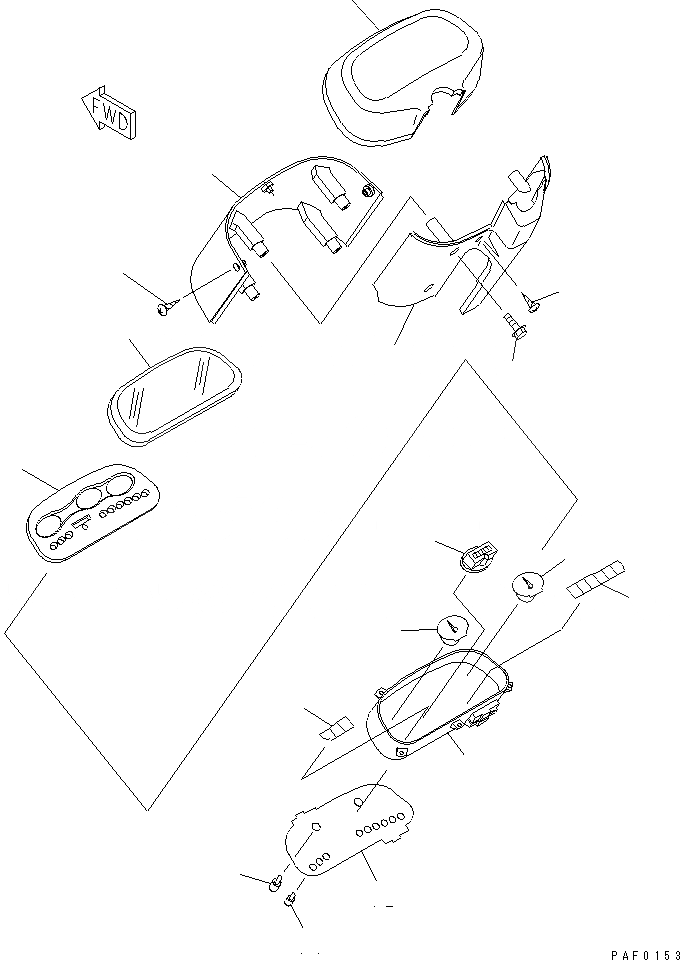 FWD

PAF0153