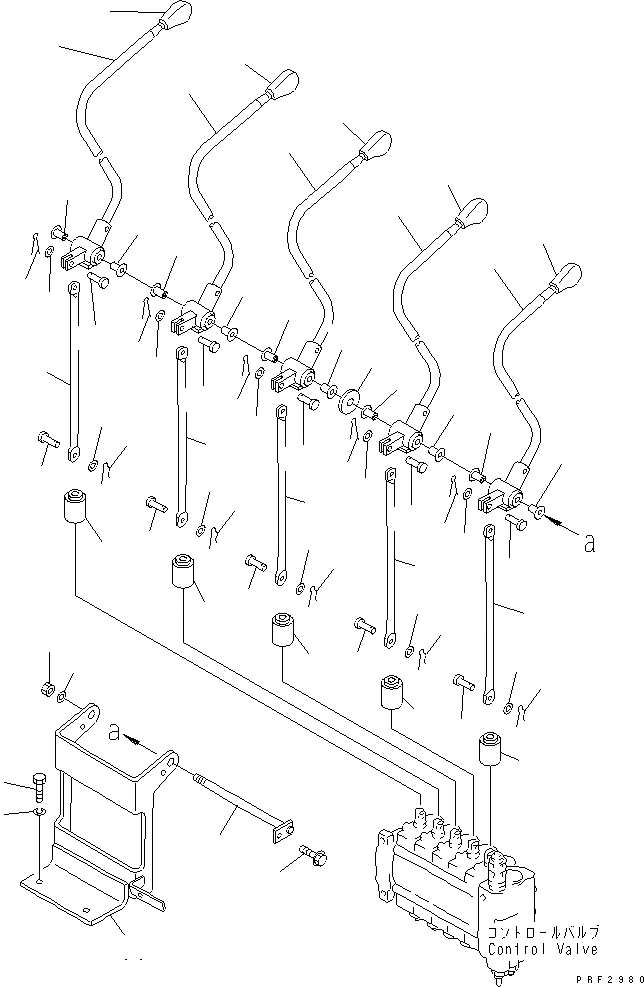 a

a

コントロールバルブ
Control Valve

PRF2980