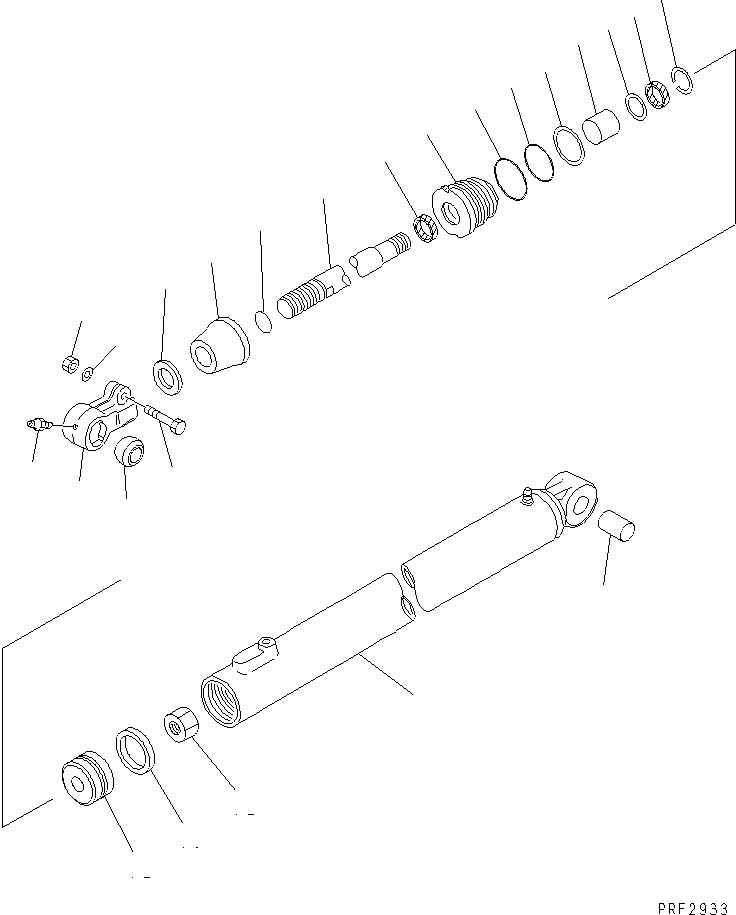 PRF2933