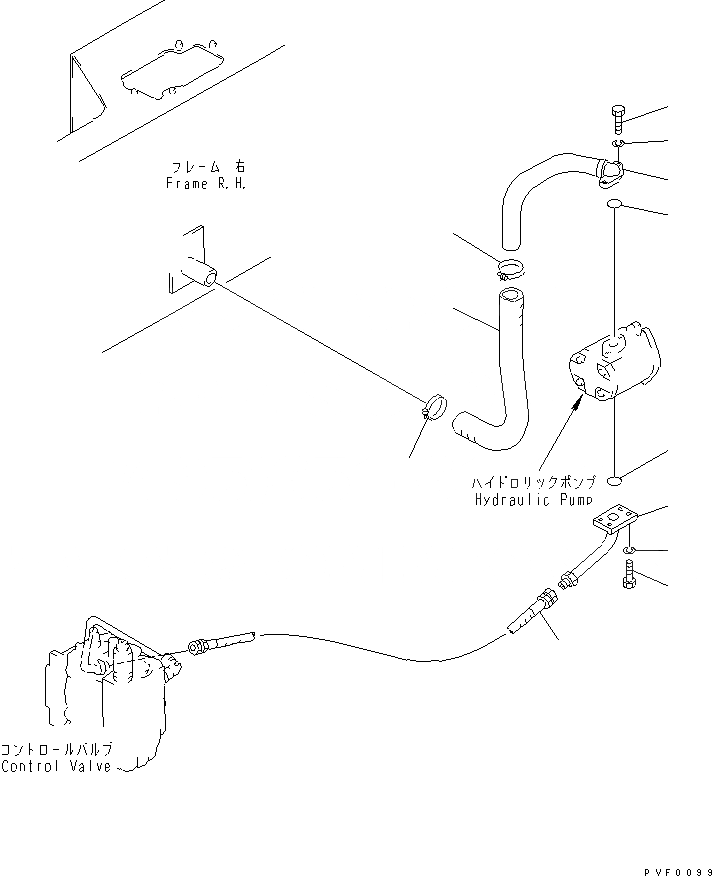 フレーム 右
Frame R.H.

ハイドロリックポンプ
Hydraulic Pump

コントロールバルブ
Control Valve

PVF0099