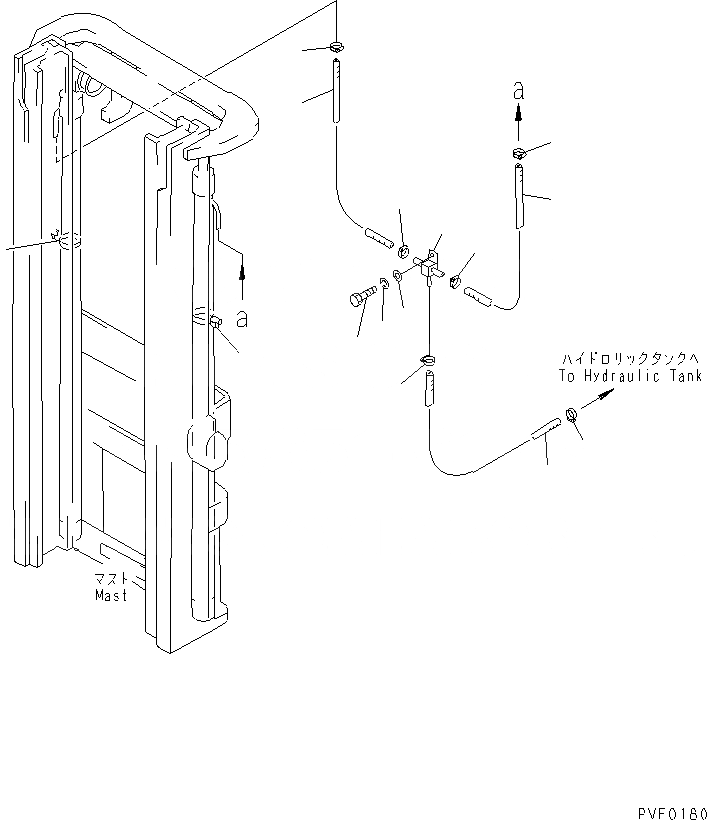 a

a

ハイドロリックタンクへ
To Hydraulic Tank

マスト
Mast

PVF0180