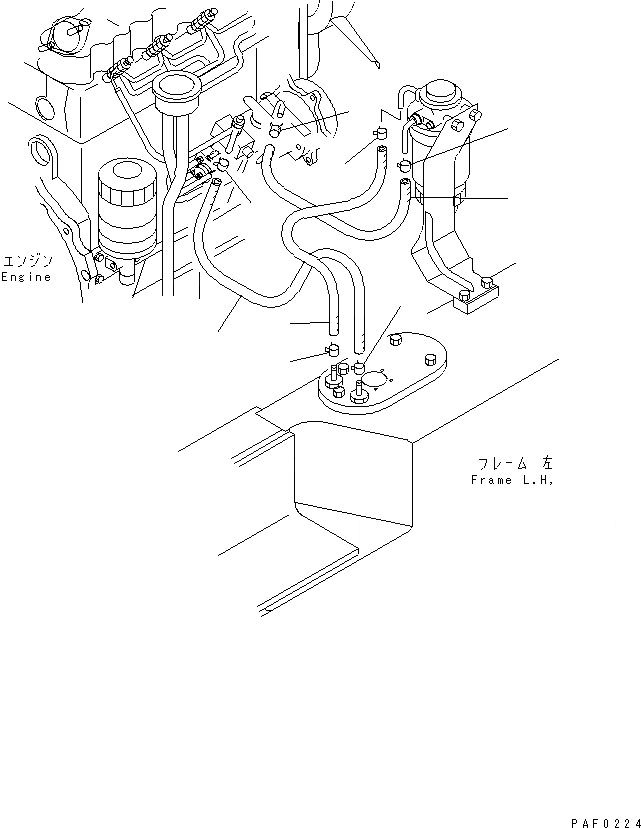 エンジン
Engine

フレーム 左
Frame L.H.

PAF0224