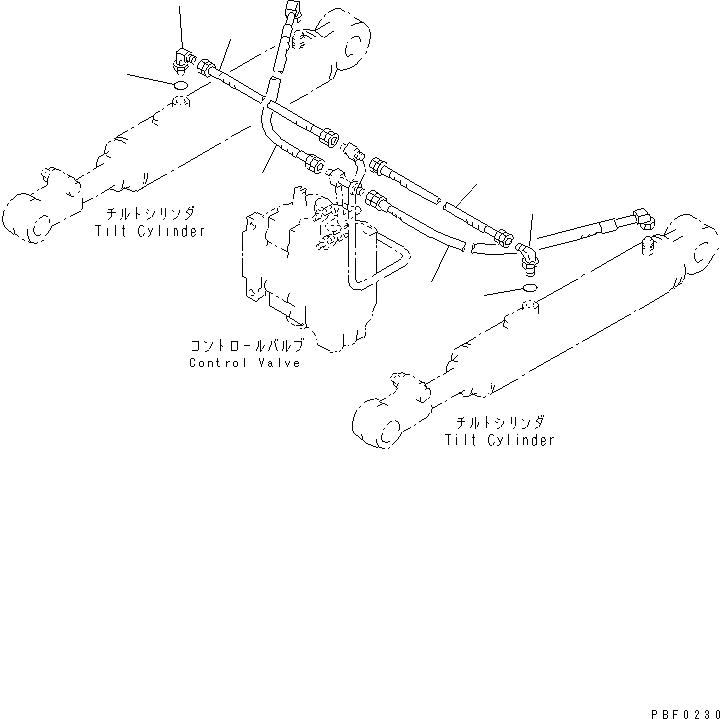 チルトシリンダ
Tilt Cylinder

コントロールバルブ
Control Valve

チルトシリンダ
Tilt Cylinder

PBF0230