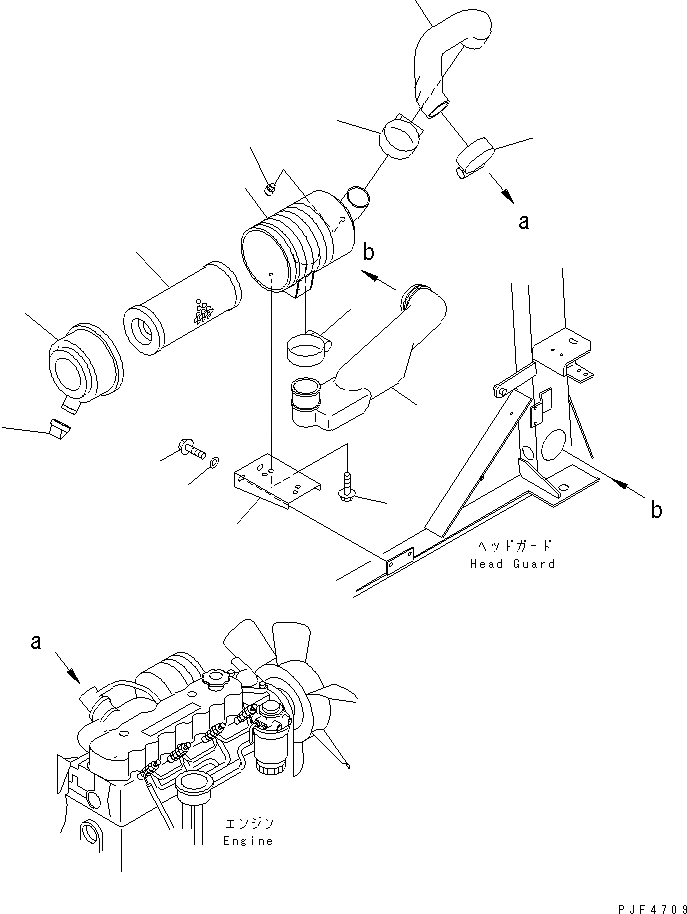 a

b

b

ヘッドガード
Head Guard

a

エンジン
Engine

PJF4709