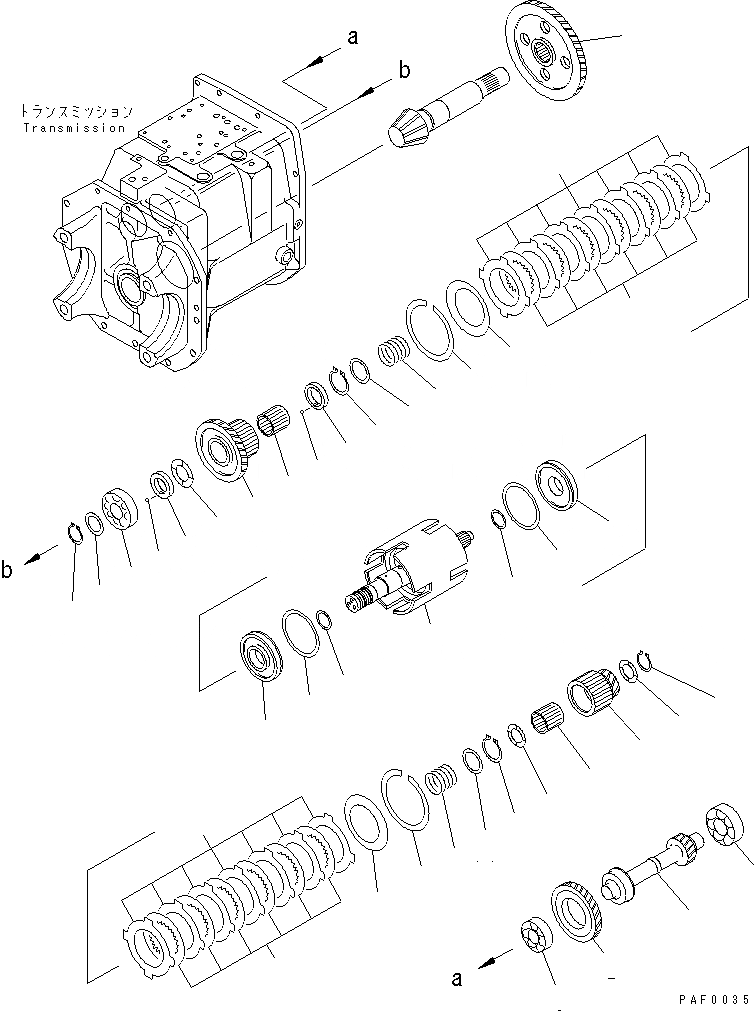 a
b
トランスミッション
Transmission
b
a
PAF0035