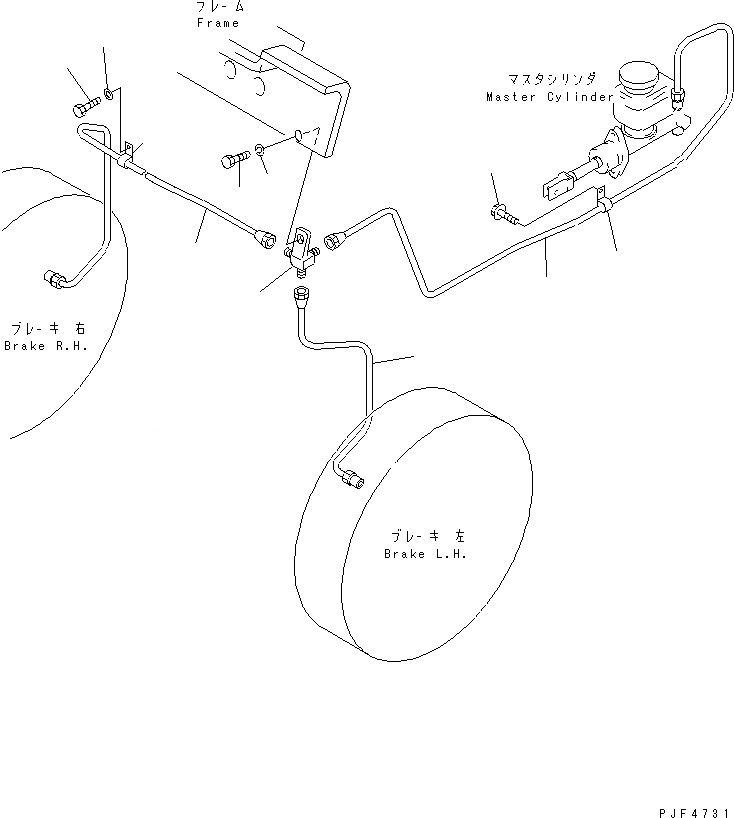 フレーム
Frame

マスタシリンダ
Master Cylinder

ブレーキ 右
Brake R.H.

ブレーキ 左
Brake L.H.

PJF4731