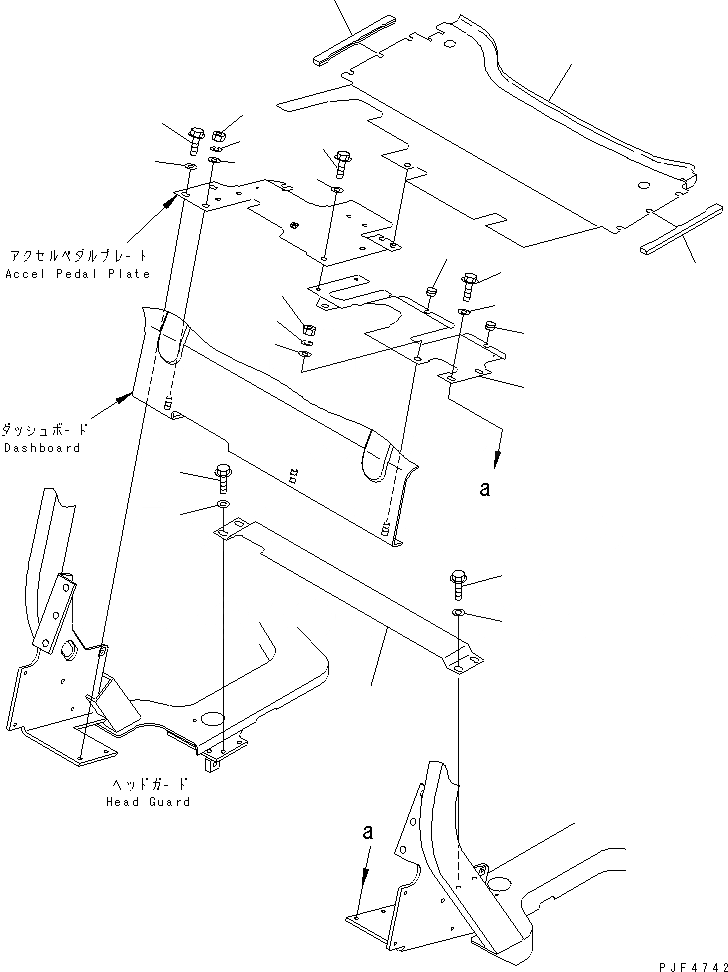 アクセルペダルプレート
Accel Pedal Plate

ダッシュボード
Dashboard

a

ヘッドガード
Head Guard

a

PJF4742