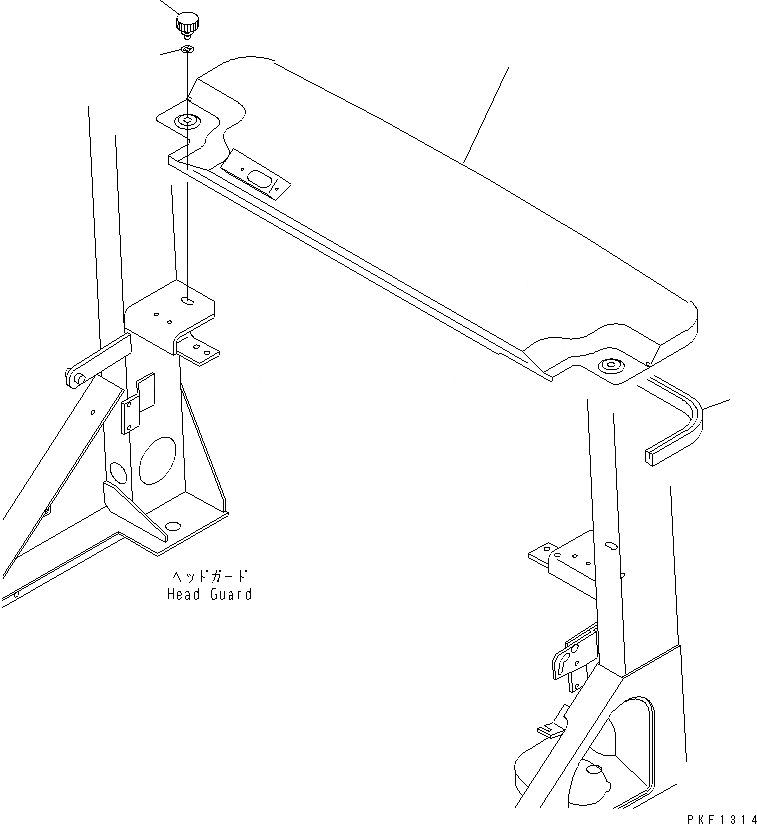 ヘッドガード
Head Guard

PKF1314