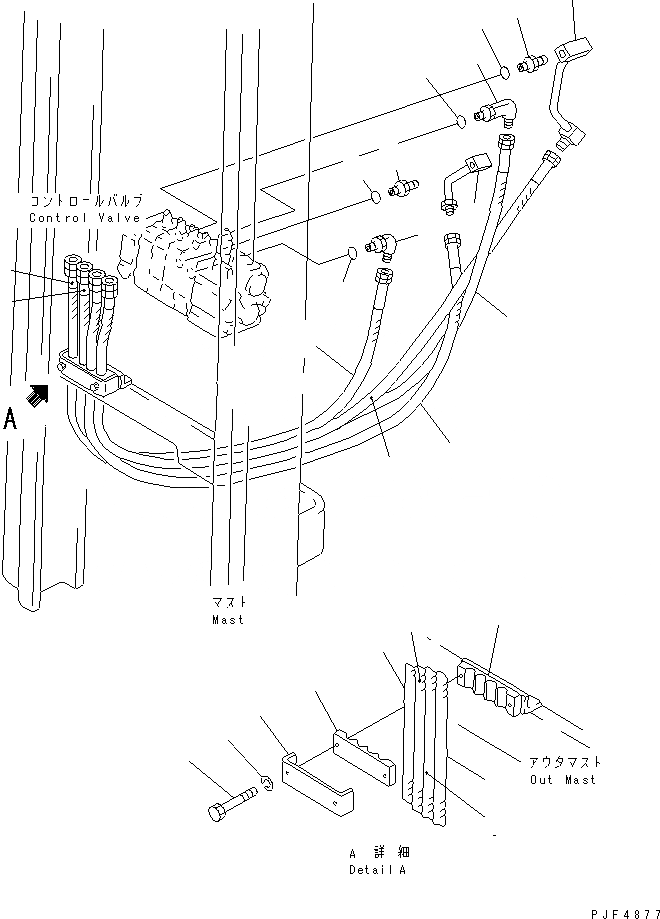 コントロールバルブ
Control Valve

A

マスト
Mast

アウタマスト
Out Mast

A 詳細
Detail A

PJF4877