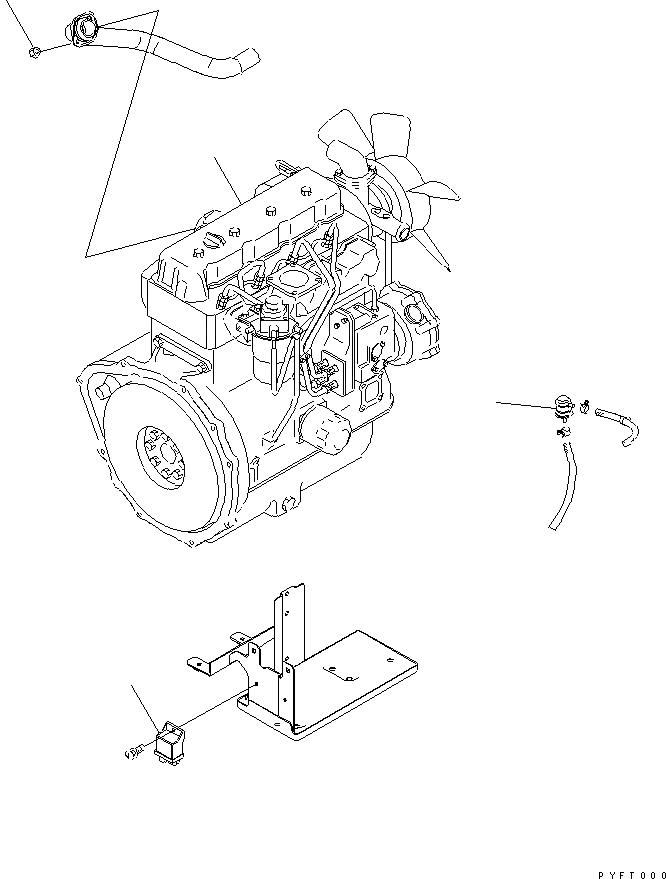 PYFT000