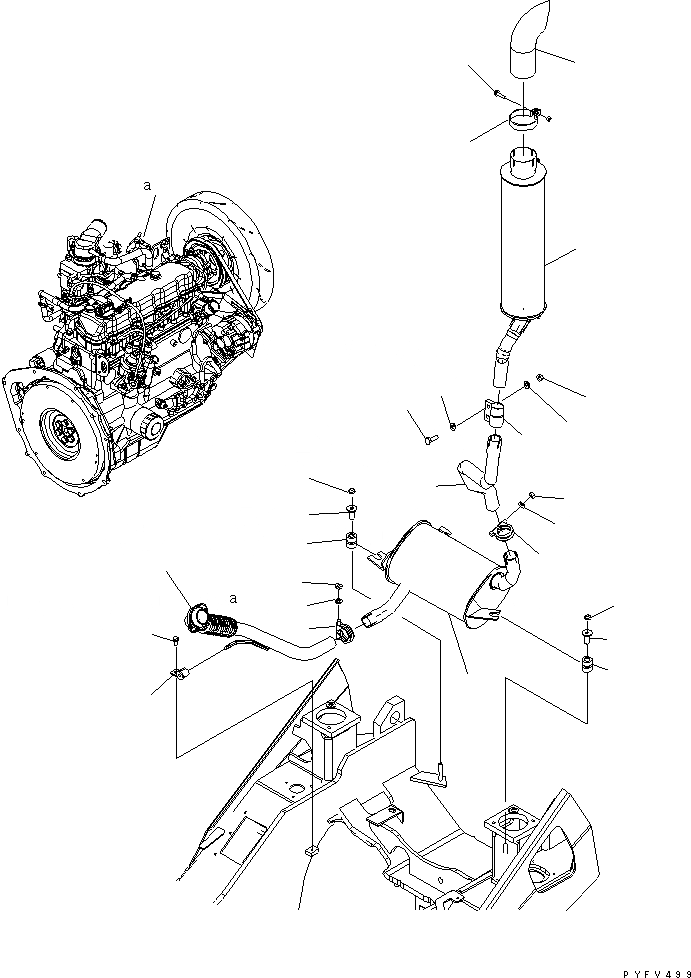 a

a

PYFV499