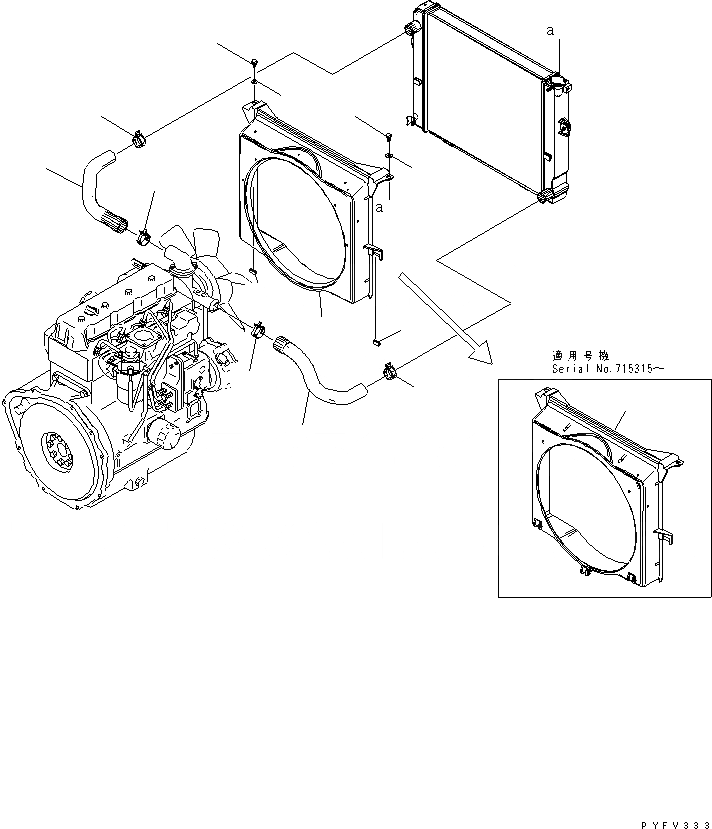 a

a

適用号機
Serial No.715315～

PYFV333