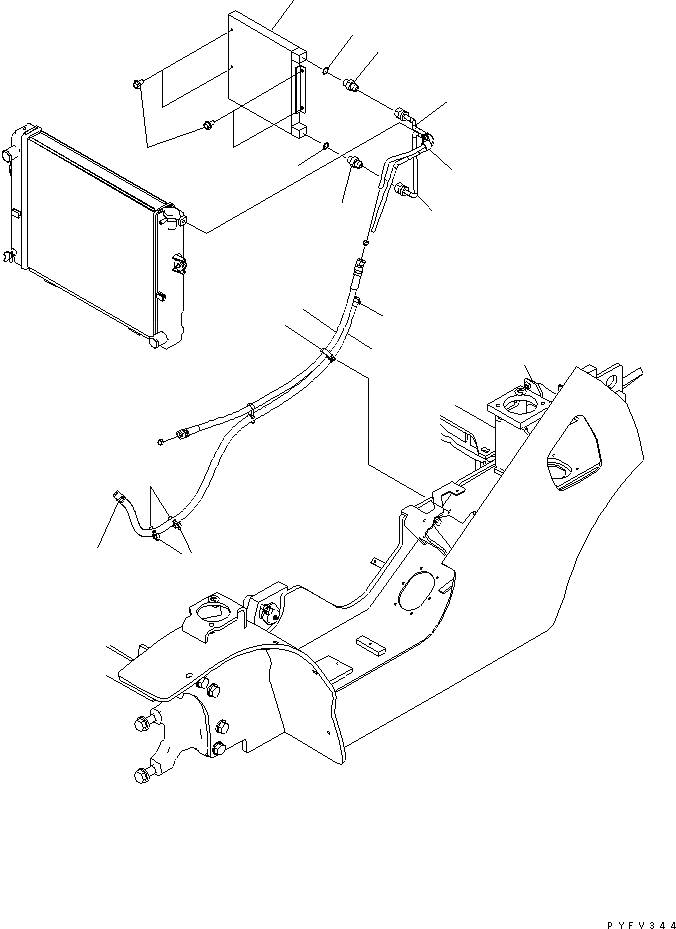 PYFV344