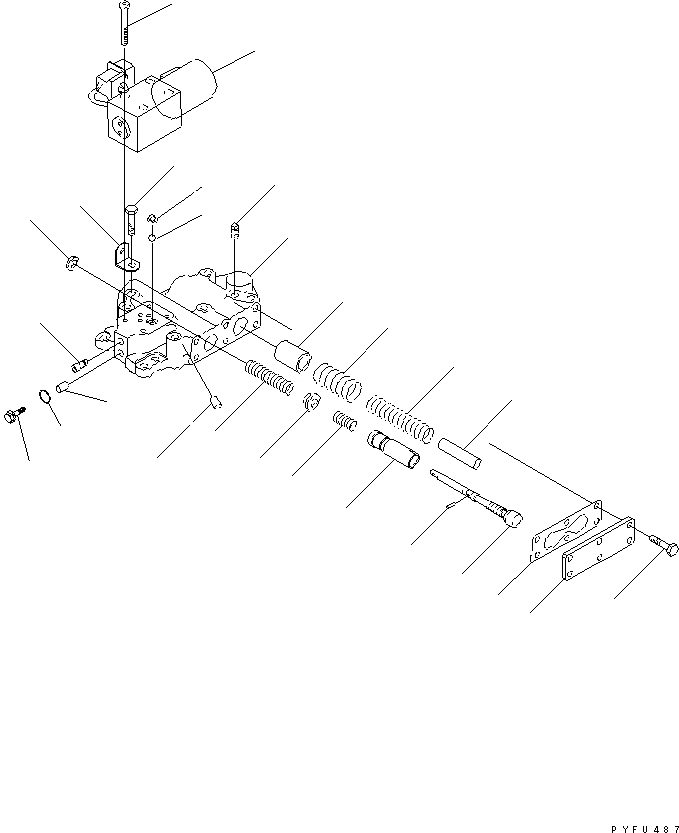 PYFU487