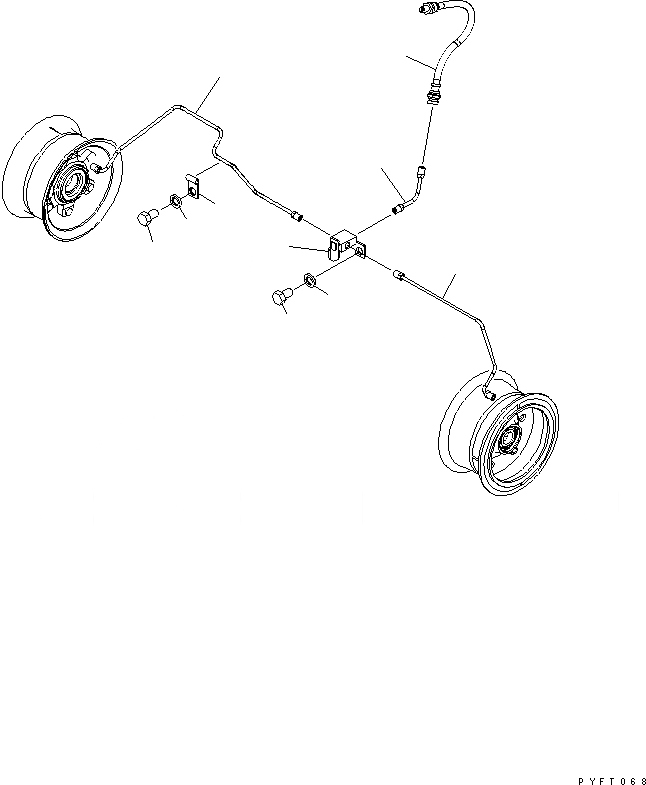 PYFT068