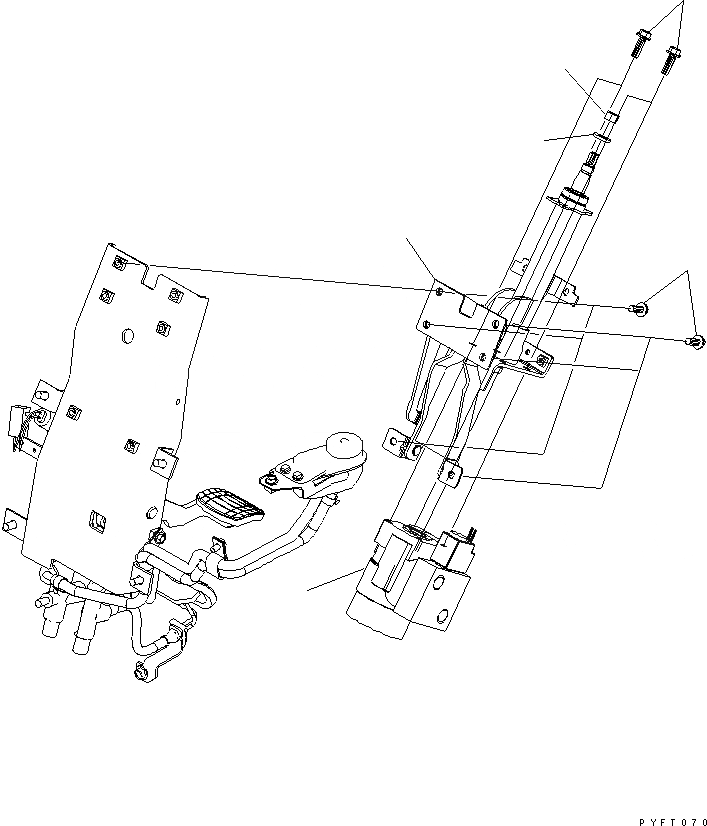 PYFT070